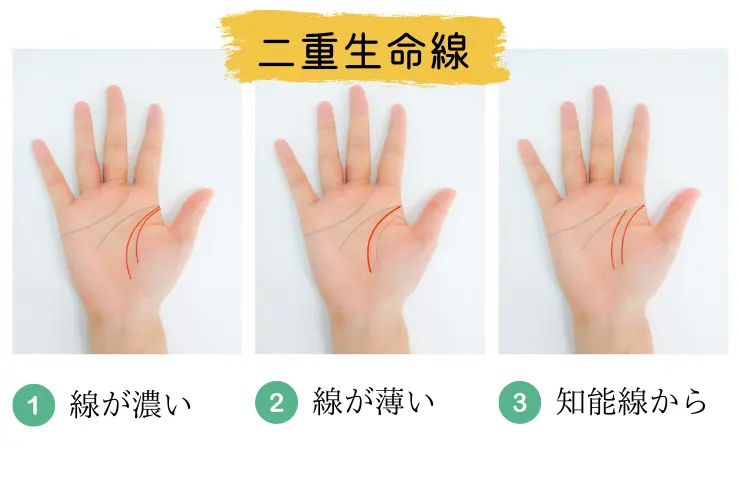 二重生命線

1 線が濃い

2 線が薄い

3 知能線から