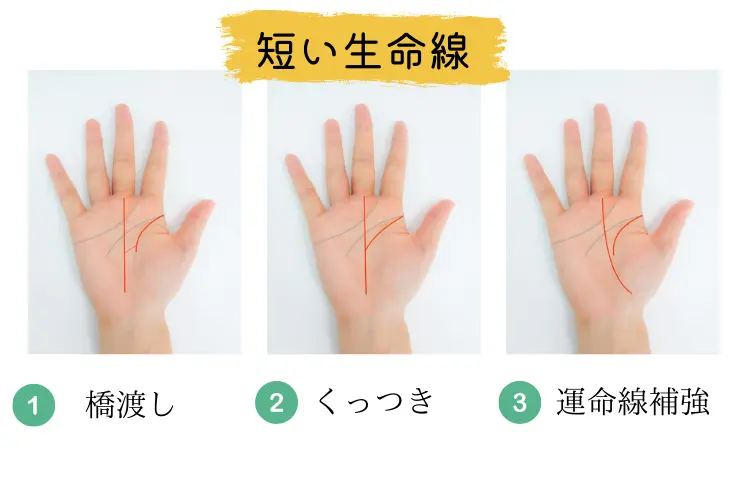 短い生命線

1 橋渡し

2 くっつき

3 運命線補強